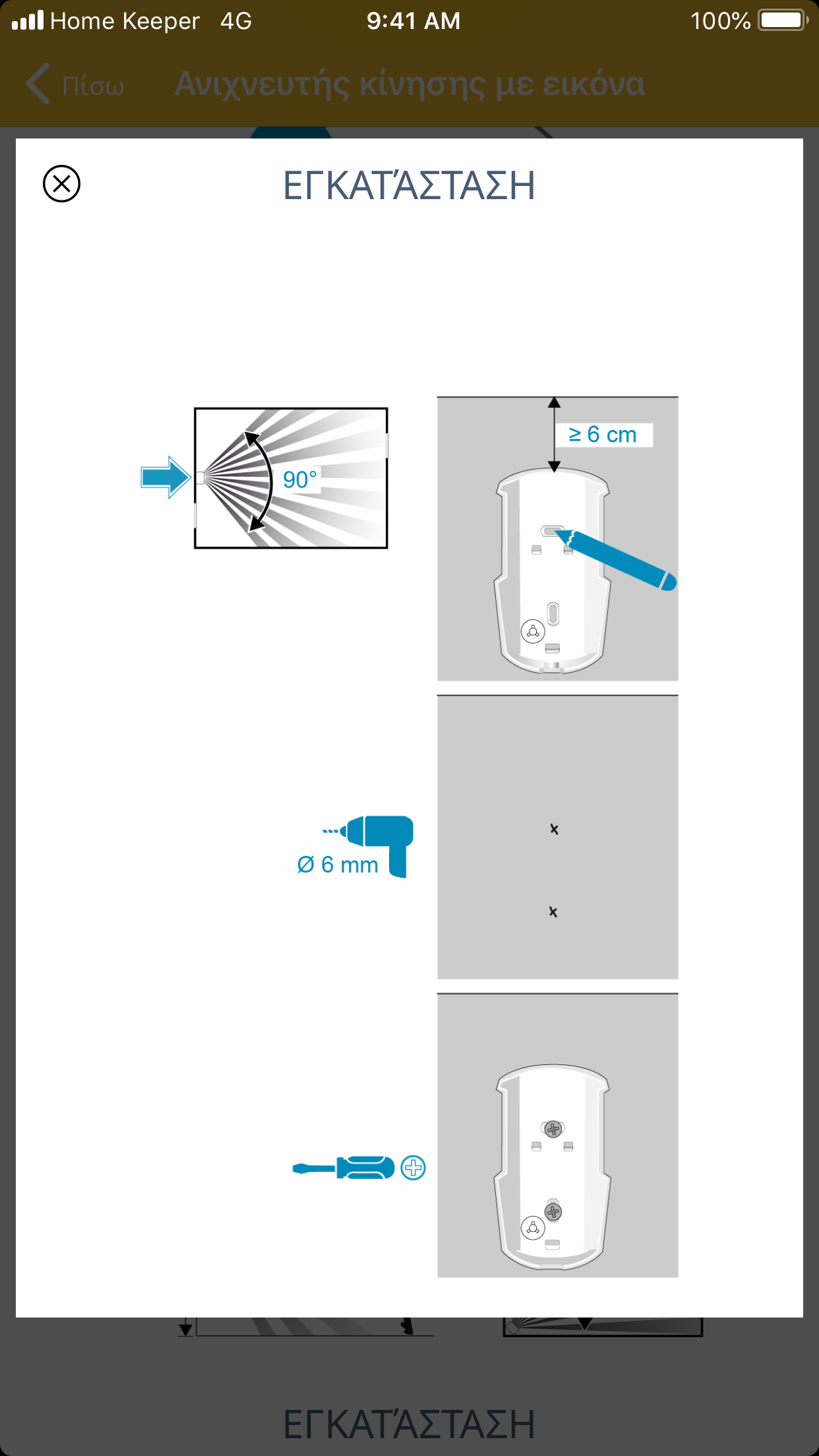 Home Keeper 4G 9:41 AM 100%

Πίσω Ανιχνευτής κίνησης με εικόνα

ΕΓΚΑΤΆΣΤΑΣΗ

90°

≥ 6 cm

Ø 6 mm

ΕΓΚΑΤΆΣΤΑΣΗ